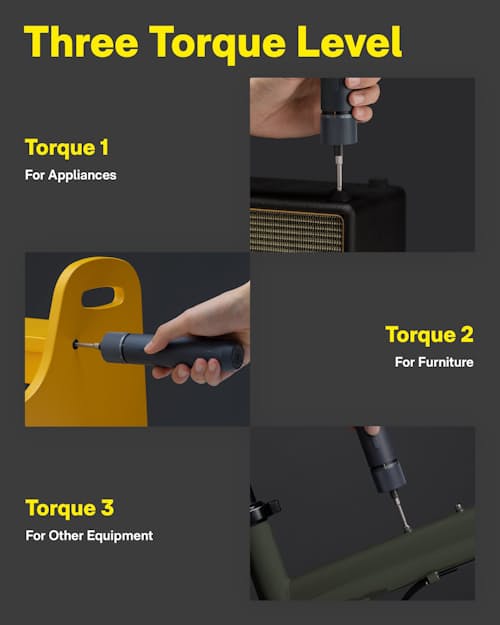 Three Torque Level

Torque 1
For Appliances

Torque 2
For Furniture

Torque 3
For Other Equipment